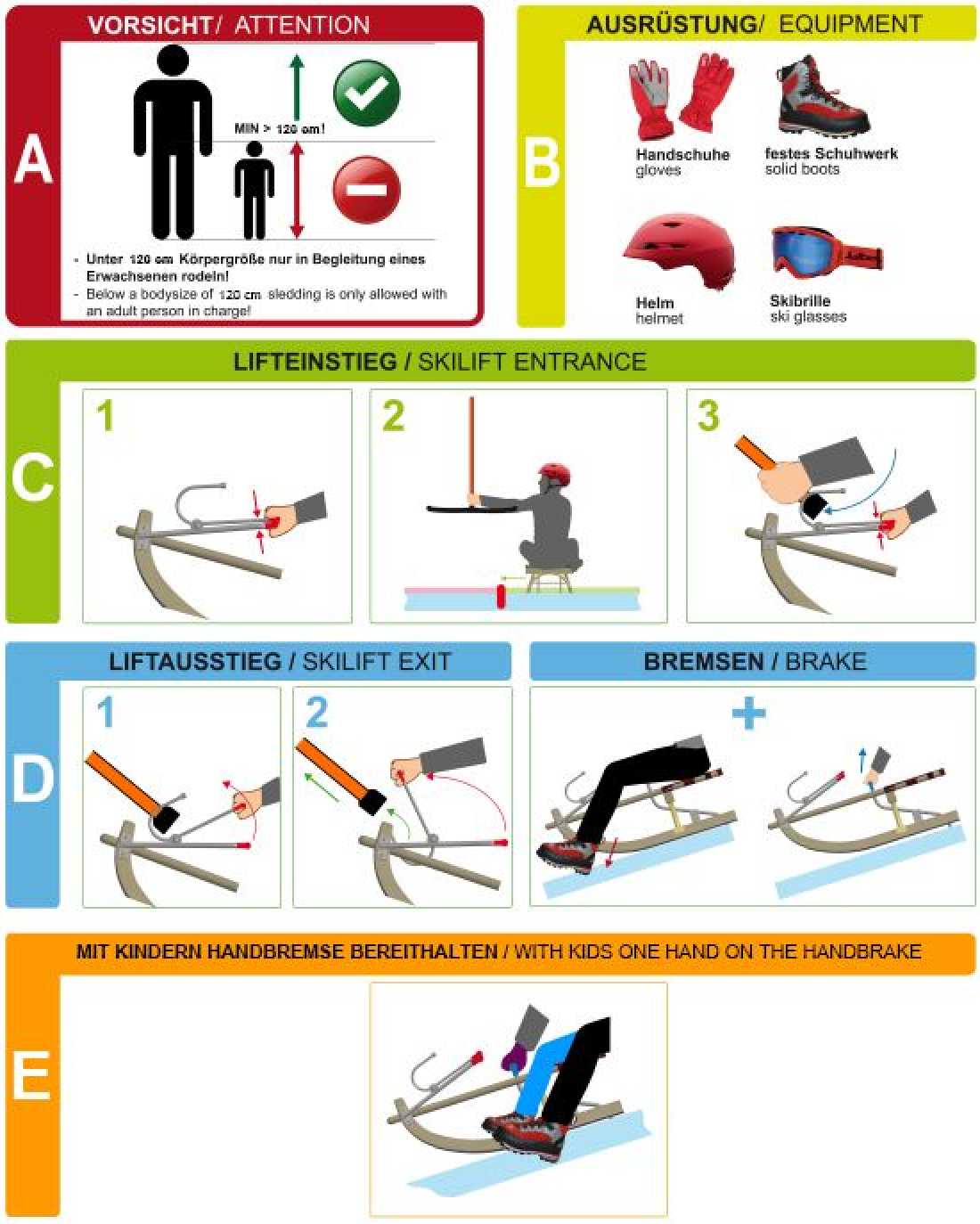 A

VORSICHT/ ATTENTION

MIN > 120 cm!

- Unter 120 cm Körpergröße nur in Begleitung eines Erwachsenen rodeln!
- Below a bodysize of 120 cm sledding is only allowed with an adult person in charge!

B

AUSRÜSTUNG/ EQUIPMENT

Handschuhe
gloves

festes Schuhwerk
solid boots

Helm
helmet

Skibrille
ski glasses

C

LIFTEINSTIEG / SKILIFT ENTRANCE

1

2

3

D

LIFTAUSSTIEG / SKILIFT EXIT

1

2

BREMSEN / BRAKE

+

E

MIT KINDERN HANDBREMSE BEREITHALTEN / WITH KIDS ONE HAND ON THE HANDBRAKE